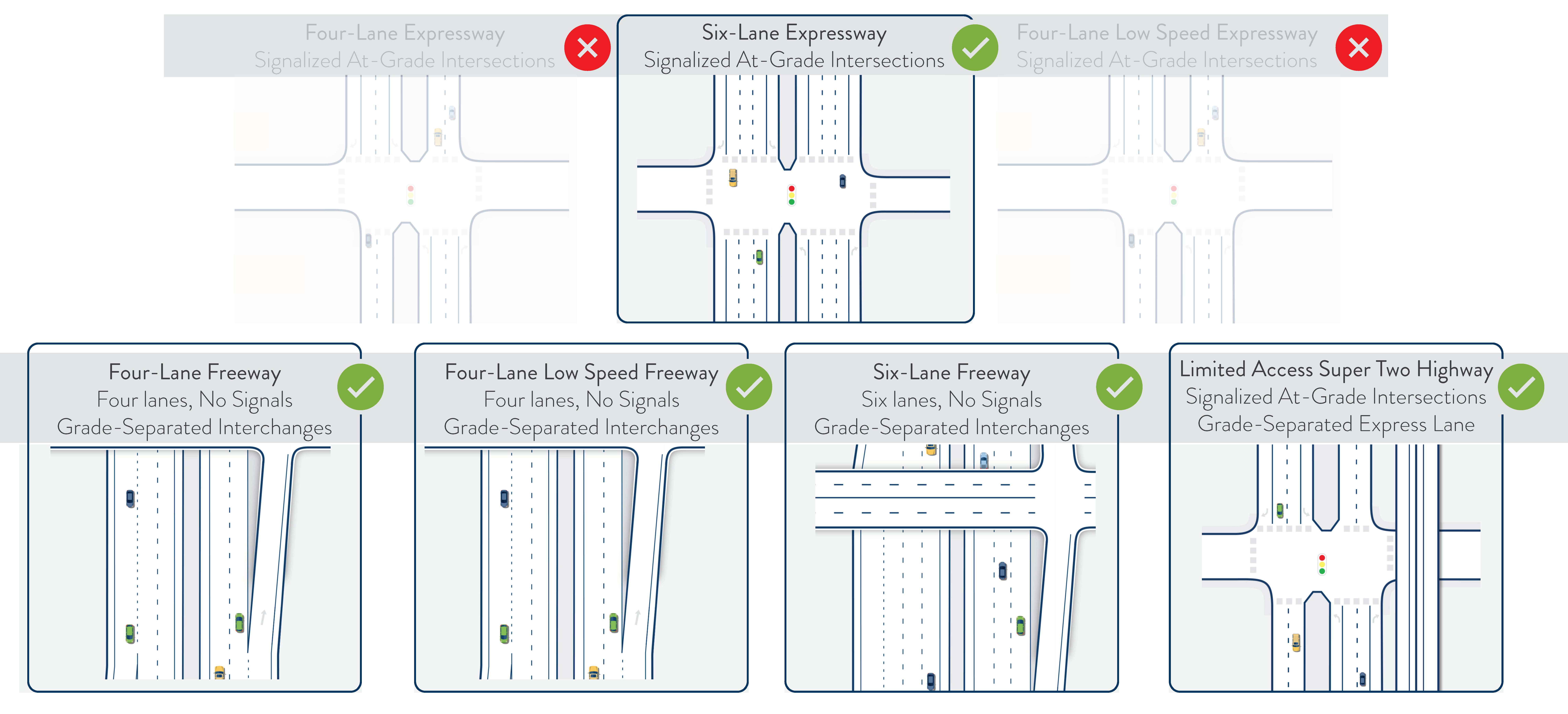 Four-Lane Expressway
Signalized At-Grade Intersections

Six-Lane Expressway
Signalized At-Grade Intersections

Four-Lane Low Speed Expressway
Signalized At-Grade Intersections

Four-Lane Freeway
Four lanes, No Signals
Grade-Separated Interchanges

Four-Lane Low Speed Freeway
Four lanes, No Signals
Grade-Separated Interchanges

Six-Lane Freeway
Six lanes, No Signals
Grade-Separated Interchanges

Limited Access Super Two Highway
Signalized At-Grade Intersections
Grade-Separated Express Lane